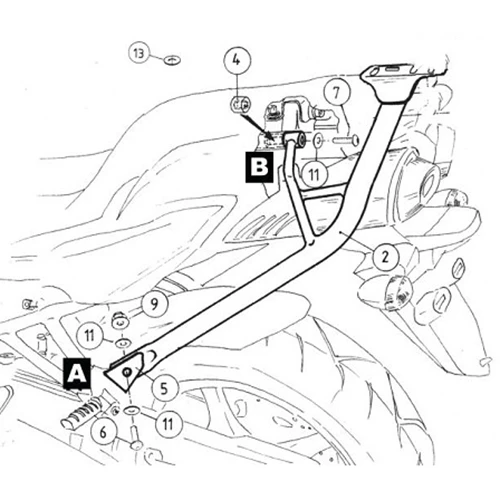 13
4
7
B
11
2
9
11
A
5
6
11